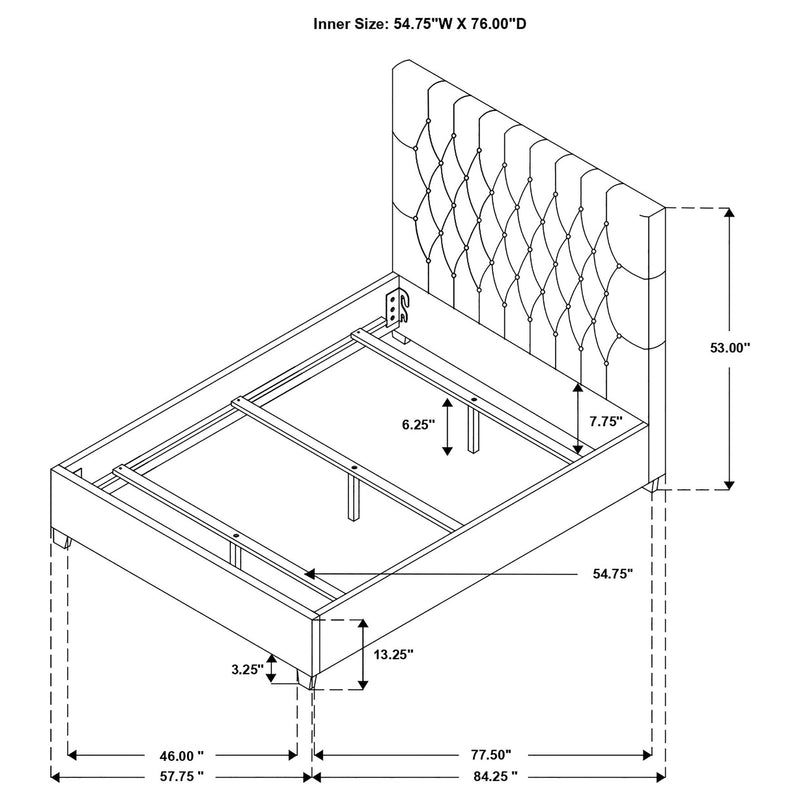 Inner Size: 54.75"W X 76.00"D

53.00"

6.25"

7.75"

54.75"

13.25"

3.25"

46.00 "

77.50"

57.75 "

84.25 "